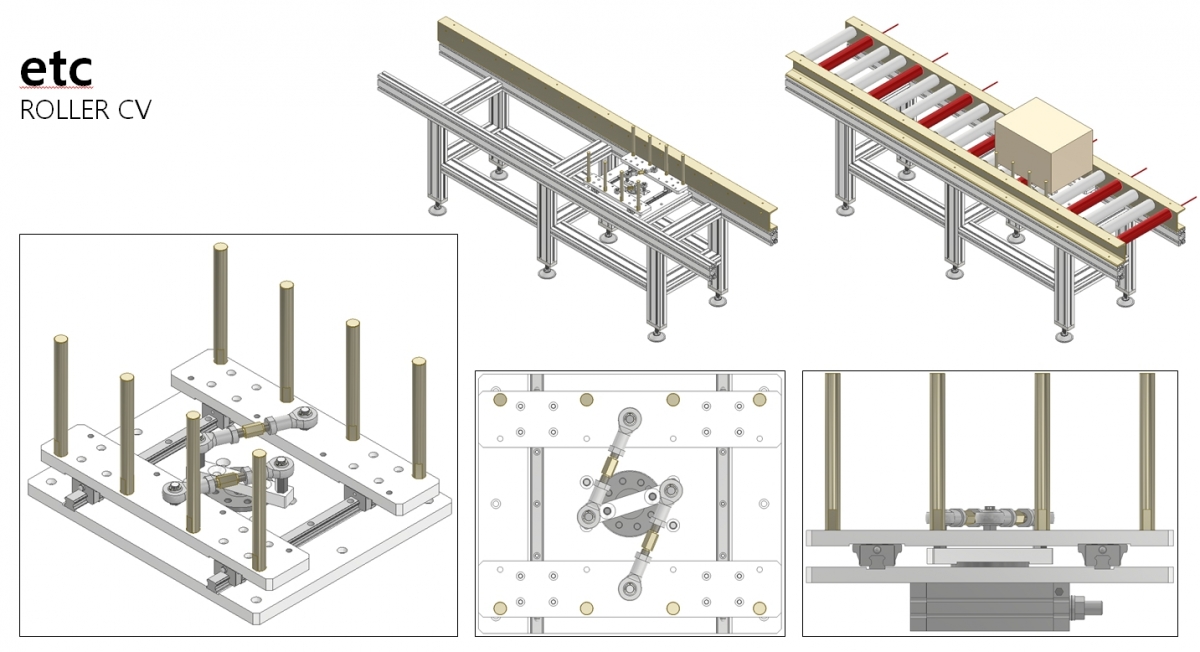 etc
ROLLER CV